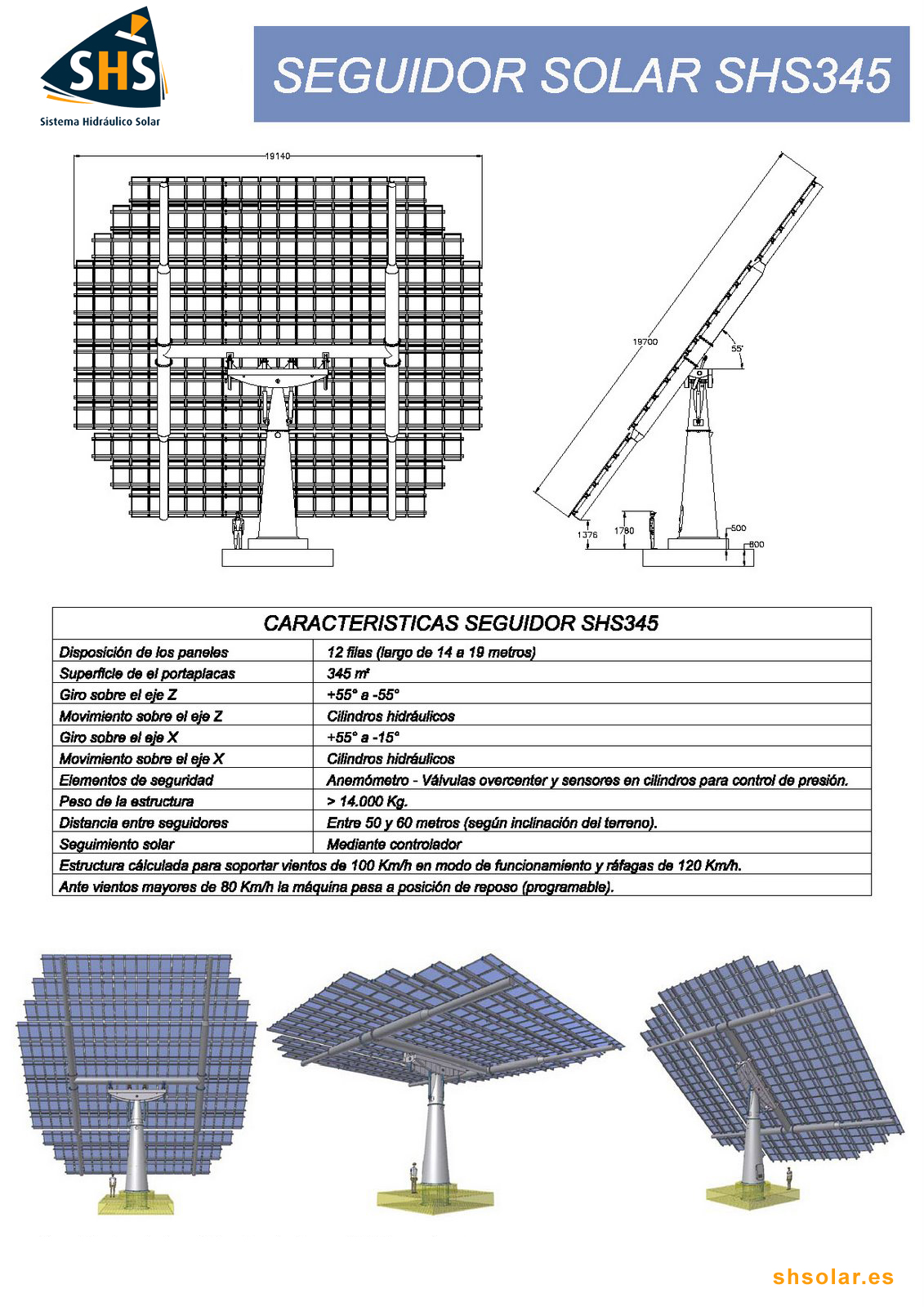 SHS
Sistema Hidráulico Solar

SEGUIDOR SOLAR SHS345

19140

19700

55°

1376

1780

500

800

| CARACTERISTICAS SEGUIDOR SHS345 | |
|---|---|
| Disposición de los paneles | 12 filas (largo de 14 a 19 metros) |
| Superficie de el portaplacas | 345 m² |
| Giro sobre el eje Z | +55° a -55° |
| Movimiento sobre el eje Z | Cilindros hidráulicos |
| Giro sobre el eje X | +55° a -15° |
| Movimiento sobre el eje X | Cilindros hidráulicos |
| Elementos de seguridad | Anemómetro - Válvulas overcenter y sensores en cilindros para control de presión. |
| Peso de la estructura | > 14.000 Kg. |
| Distancia entre seguidores | Entre 50 y 60 metros (según inclinación del terreno). |
| Seguimiento solar | Mediante controlador |
| Estructura cálculada para soportar vientos de 100 Km/h en modo de funcionamiento y ráfagas de 120 Km/h. | |
| Ante vientos mayores de 80 Km/h la máquina pasa a posición de reposo (programable). | |

shsolar.es